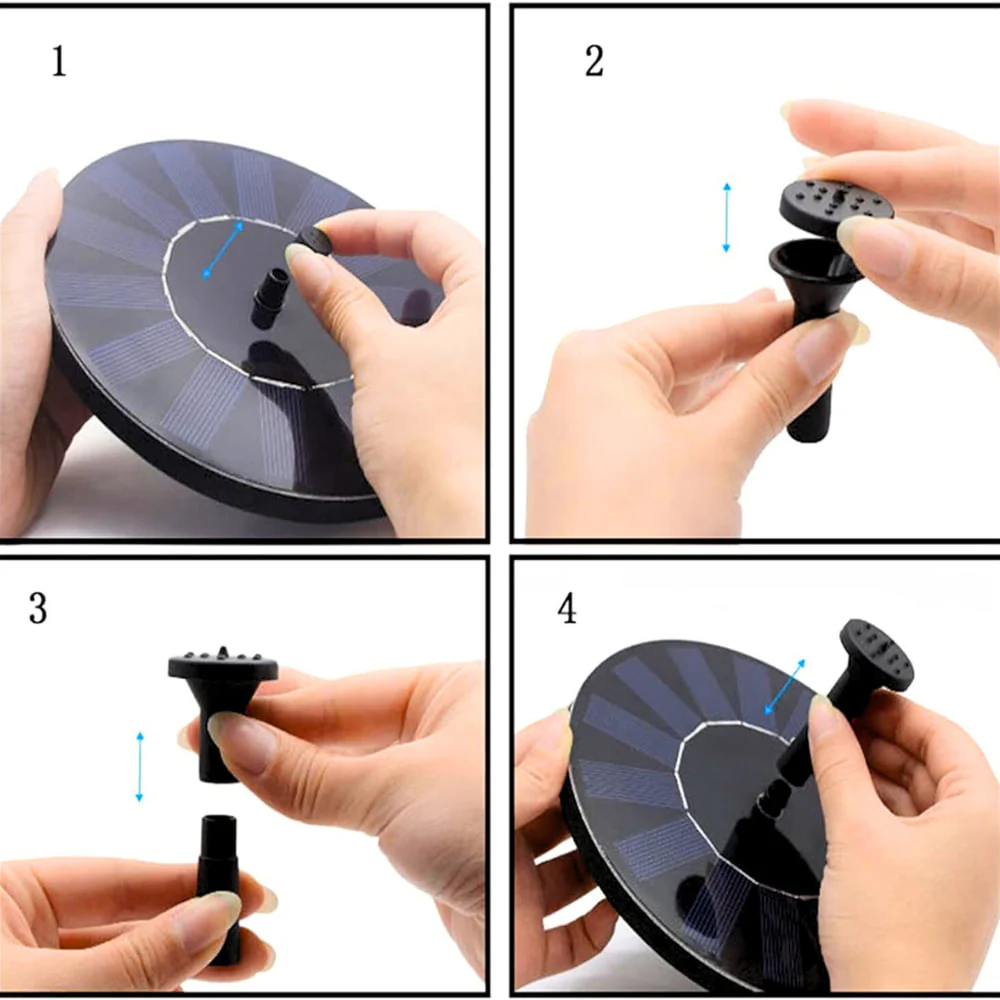 1

2

3

4